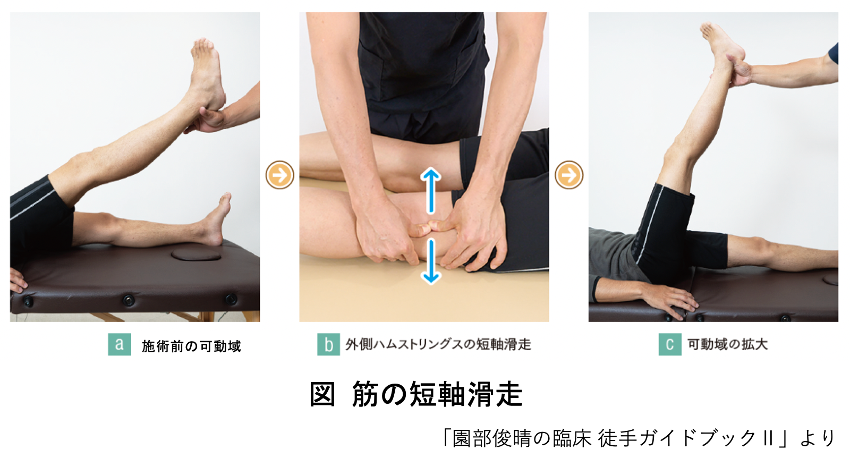 a 施術前の可動域

b 外側ハムストリングスの短軸滑走

c 可動域の拡大

図 筋の短軸滑走

「園部俊晴の臨床 徒手ガイドブックII」より